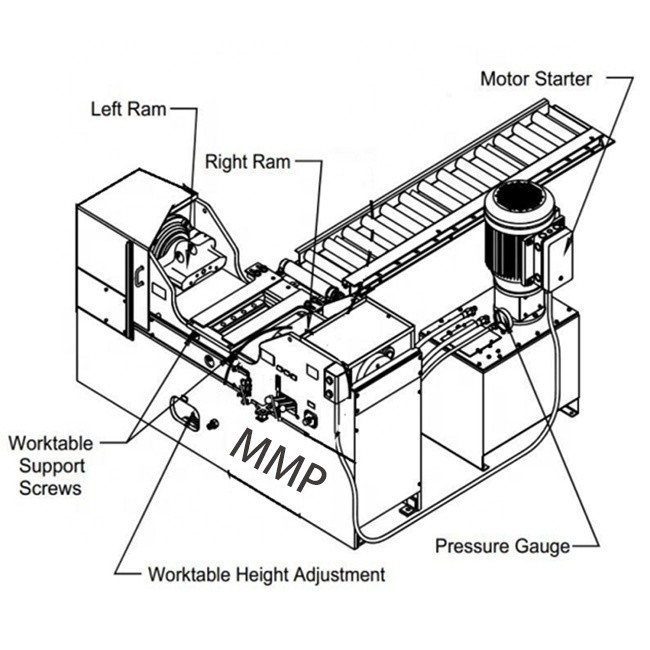 Motor Starter

Left Ram

Right Ram

Worktable Support Screws

MMP

Pressure Gauge

Worktable Height Adjustment